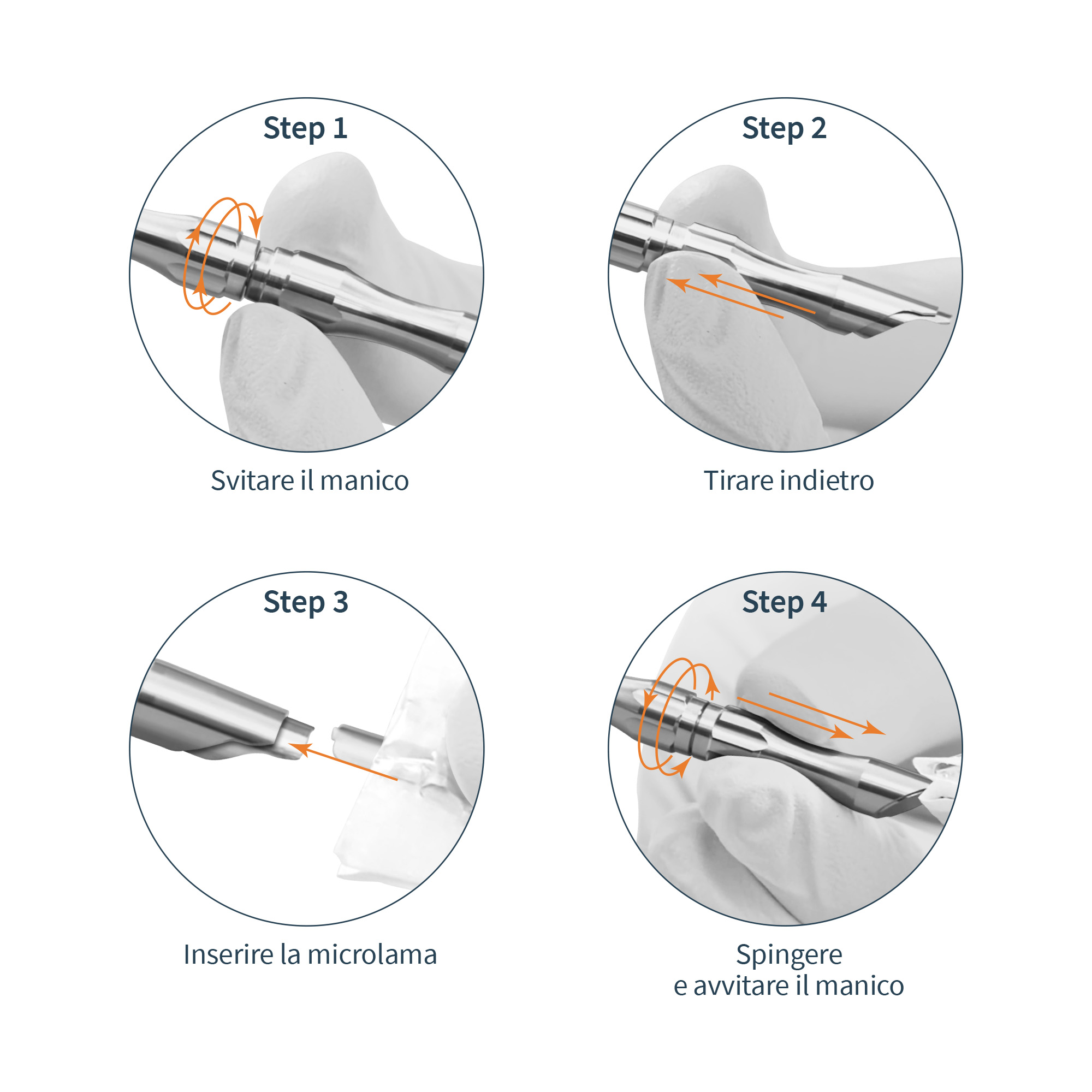 Step 1

Svitare il manico

Step 2

Tirare indietro

Step 3

Inserire la microlama

Step 4

Spingere
e avvitare il manico